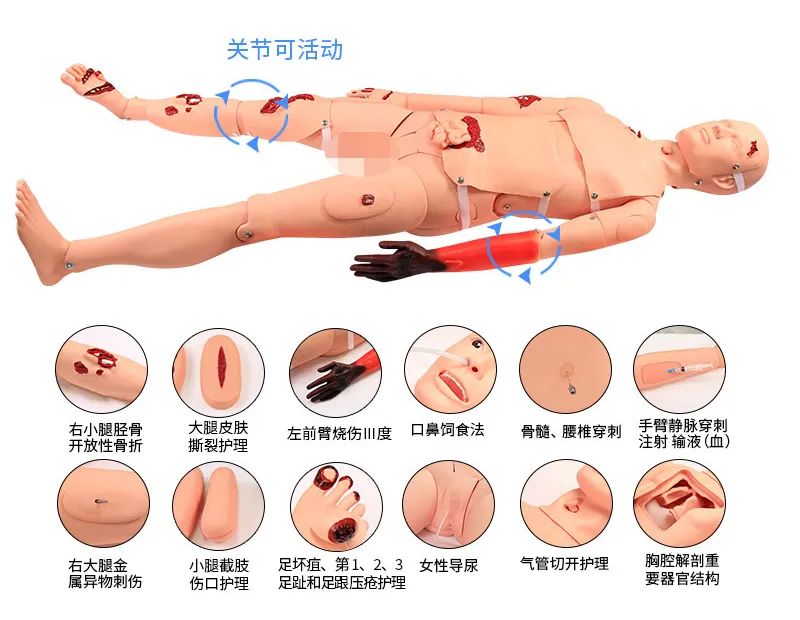 关节可活动

右小腿胫骨开放性骨折

大腿皮肤撕裂护理

左前臂烧伤III度

口鼻饲食法

骨髓、腰椎穿刺

手臂静脉穿刺注射 输液（血）

右大腿金属异物刺伤

小腿截肢伤口护理

足坏疽、第1、2、3足趾和足跟压疮护理

女性导尿

气管切开护理

胸腔解剖重要器官结构